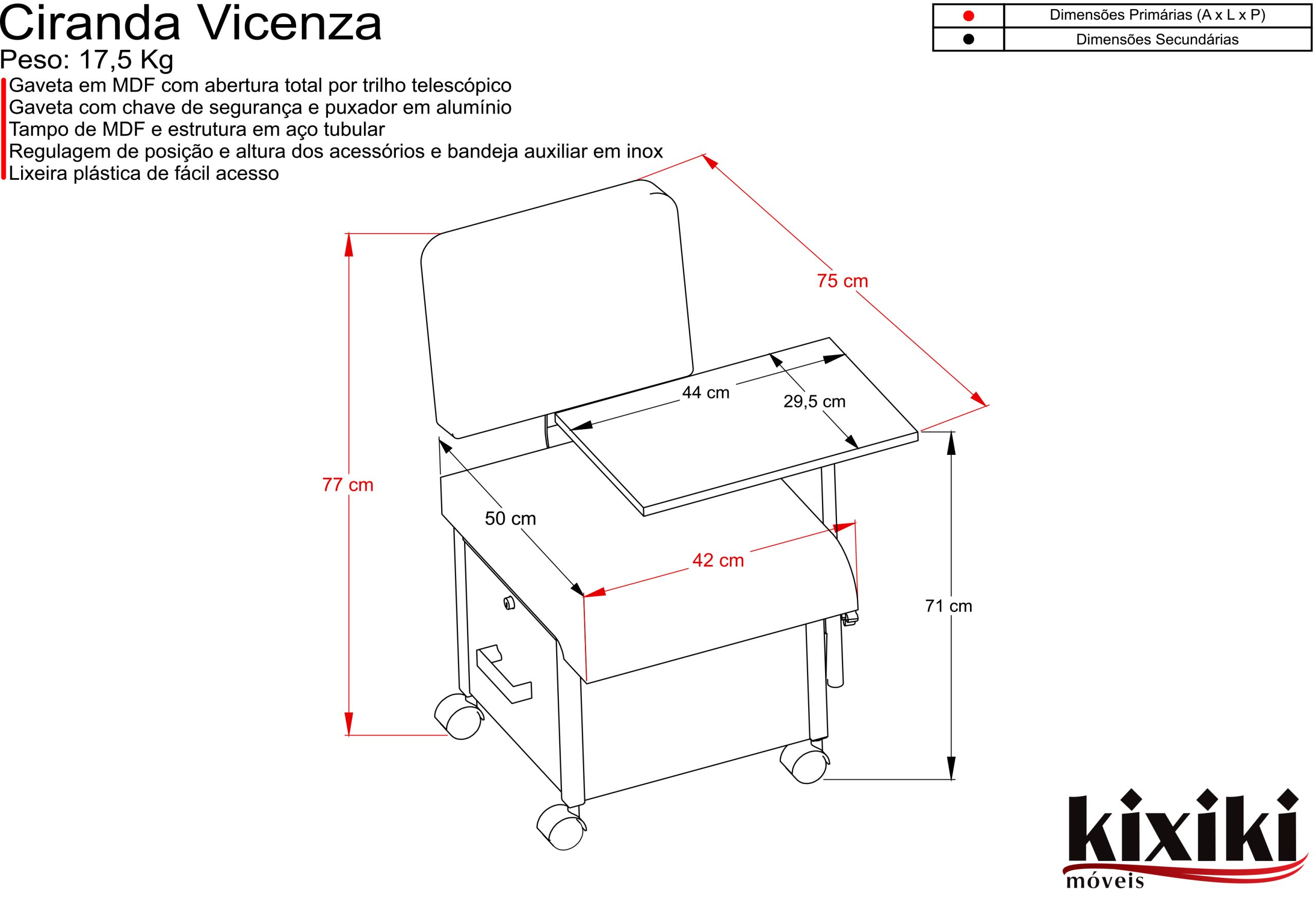 Ciranda Vicenza
Peso: 17,5 Kg
Gaveta em MDF com abertura total por trilho telescópico
Gaveta com chave de segurança e puxador em alumínio
Tampo de MDF e estrutura em aço tubular
Regulagem de posição e altura dos acessórios e bandeja auxiliar em inox
Lixeira plástica de fácil acesso

| ● | Dimensões Primárias (A x L x P) |
|---|---|
| ● | Dimensões Secundárias |

75 cm
44 cm
29,5 cm
77 cm
50 cm
42 cm
71 cm

kixiki
móveis